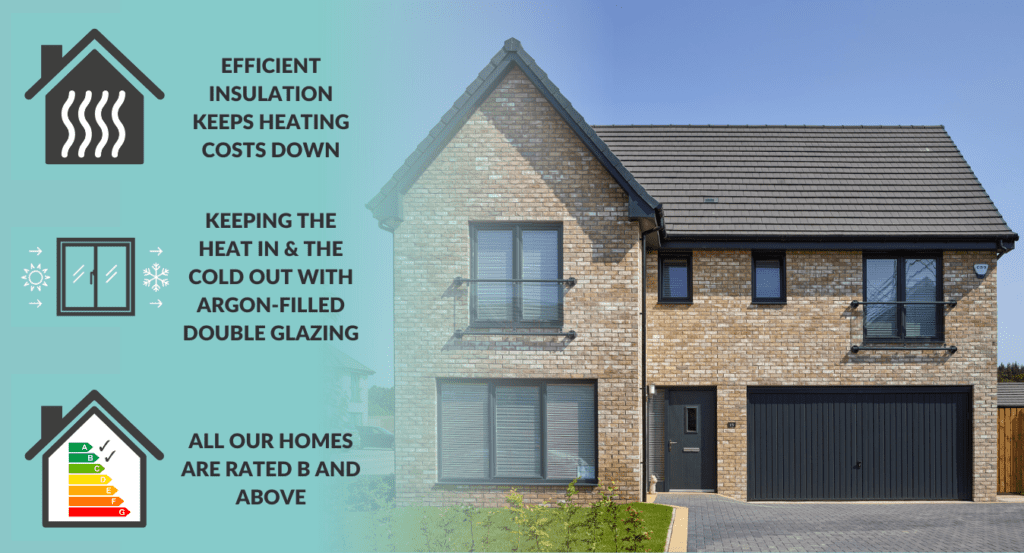 EFFICIENT INSULATION KEEPS HEATING COSTS DOWN

KEEPING THE HEAT IN & THE COLD OUT WITH ARGON-FILLED DOUBLE GLAZING

A
B
C
D
E
F
G

ALL OUR HOMES ARE RATED B AND ABOVE